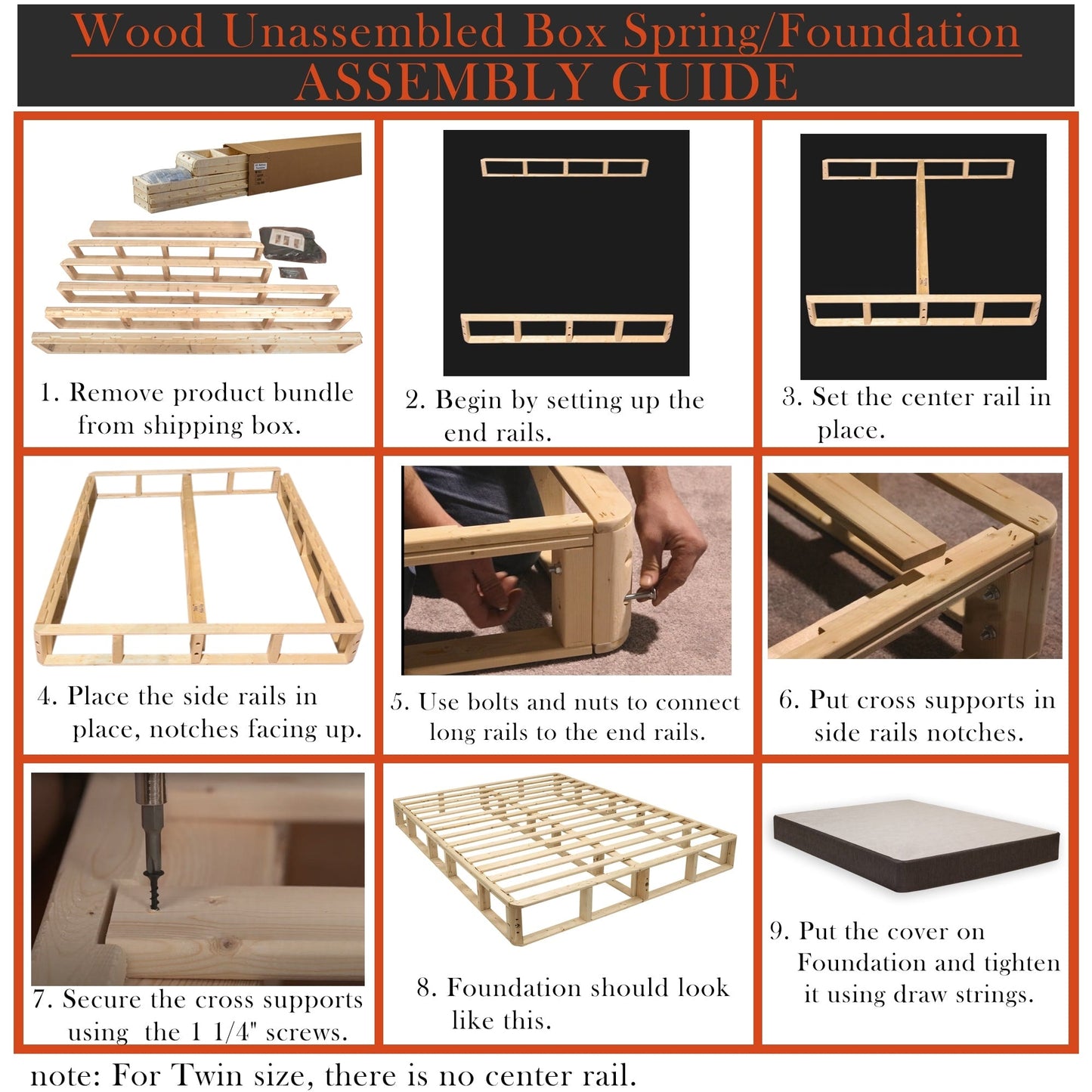 Wood Unassembled Box Spring/Foundation
ASSEMBLY GUIDE

1. Remove product bundle from shipping box.

2. Begin by setting up the end rails.

3. Set the center rail in place.

4. Place the side rails in place, notches facing up.

5. Use bolts and nuts to connect long rails to the end rails.

6. Put cross supports in side rails notches.

7. Secure the cross supports using the 1 1/4" screws.

8. Foundation should look like this.

9. Put the cover on Foundation and tighten it using draw strings.

note: For Twin size, there is no center rail.