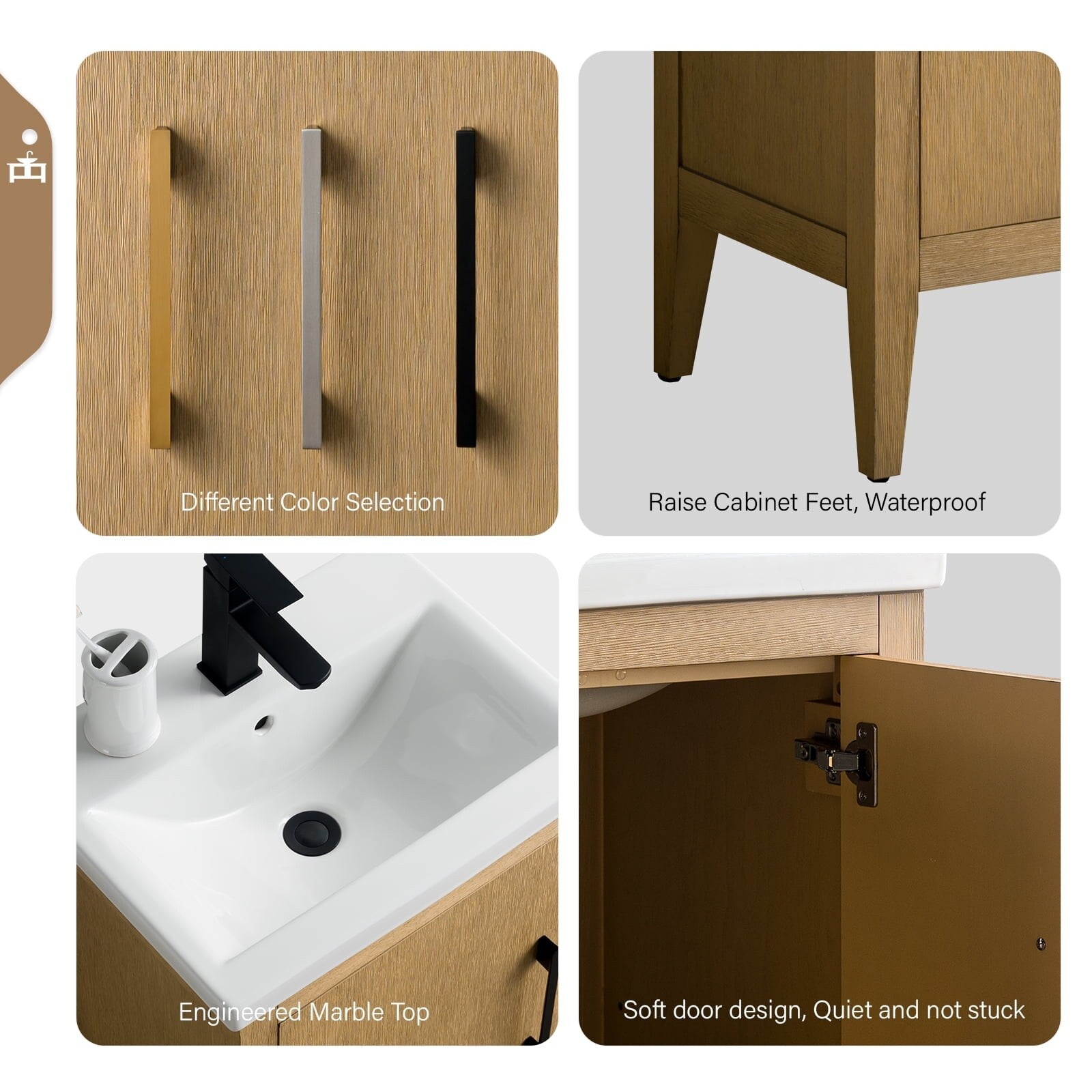 Different Color Selection

Raise Cabinet Feet, Waterproof

Engineered Marble Top

Soft door design, Quiet and not stuck